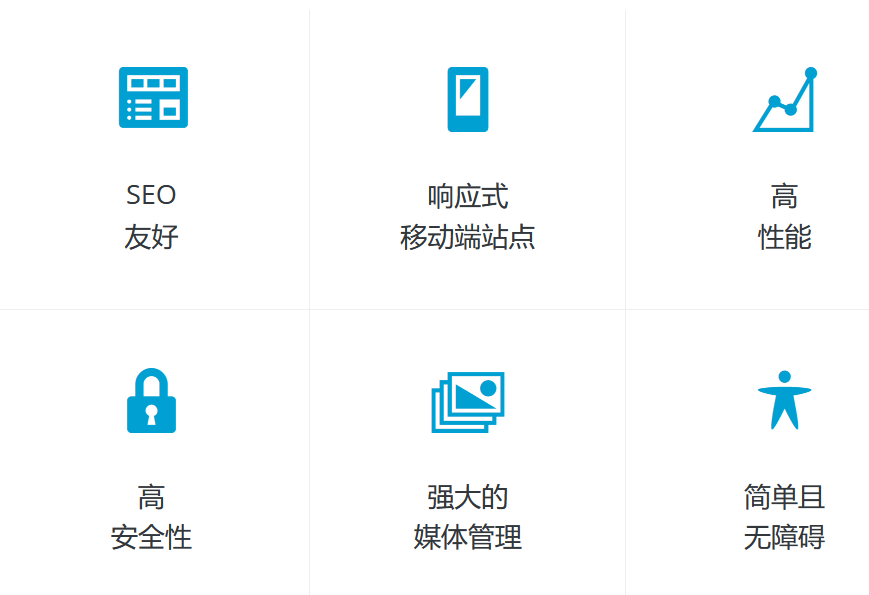 SEO
友好

响应式
移动端站点

高
性能

高
安全性

强大的
媒体管理

简单且
无障碍